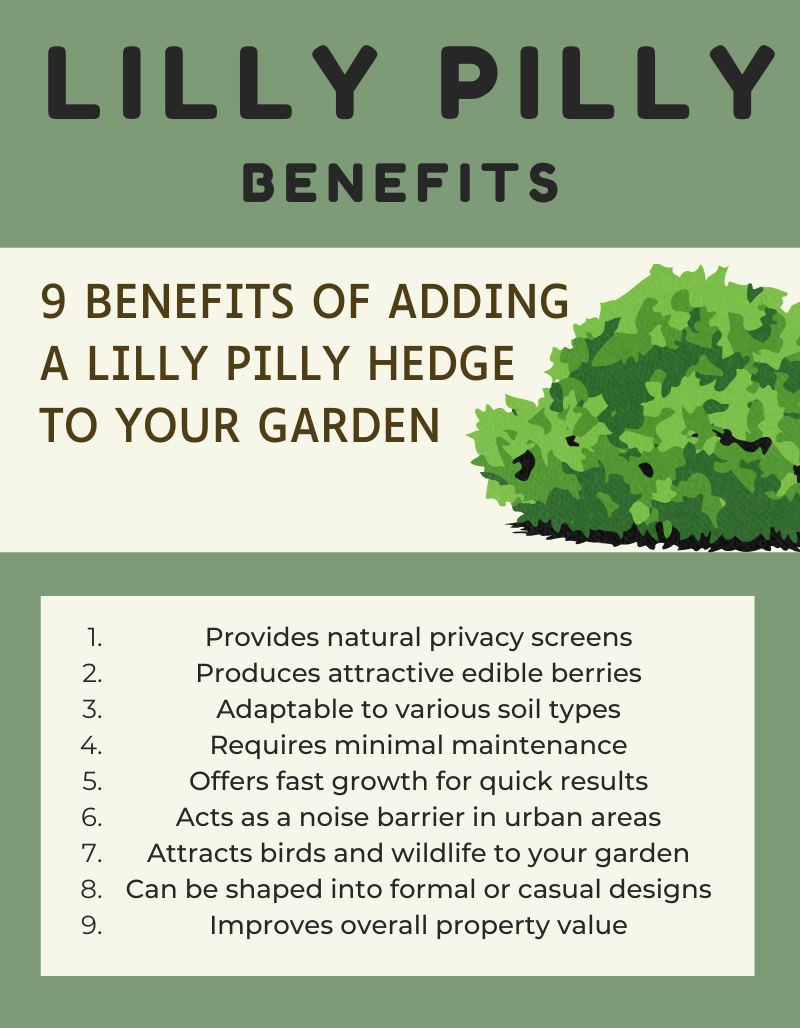 LILLY PILLY

BENEFITS

9 BENEFITS OF ADDING A LILLY PILLY HEDGE TO YOUR GARDEN

1. Provides natural privacy screens
2. Produces attractive edible berries
3. Adaptable to various soil types
4. Requires minimal maintenance
5. Offers fast growth for quick results
6. Acts as a noise barrier in urban areas
7. Attracts birds and wildlife to your garden
8. Can be shaped into formal or casual designs
9. Improves overall property value